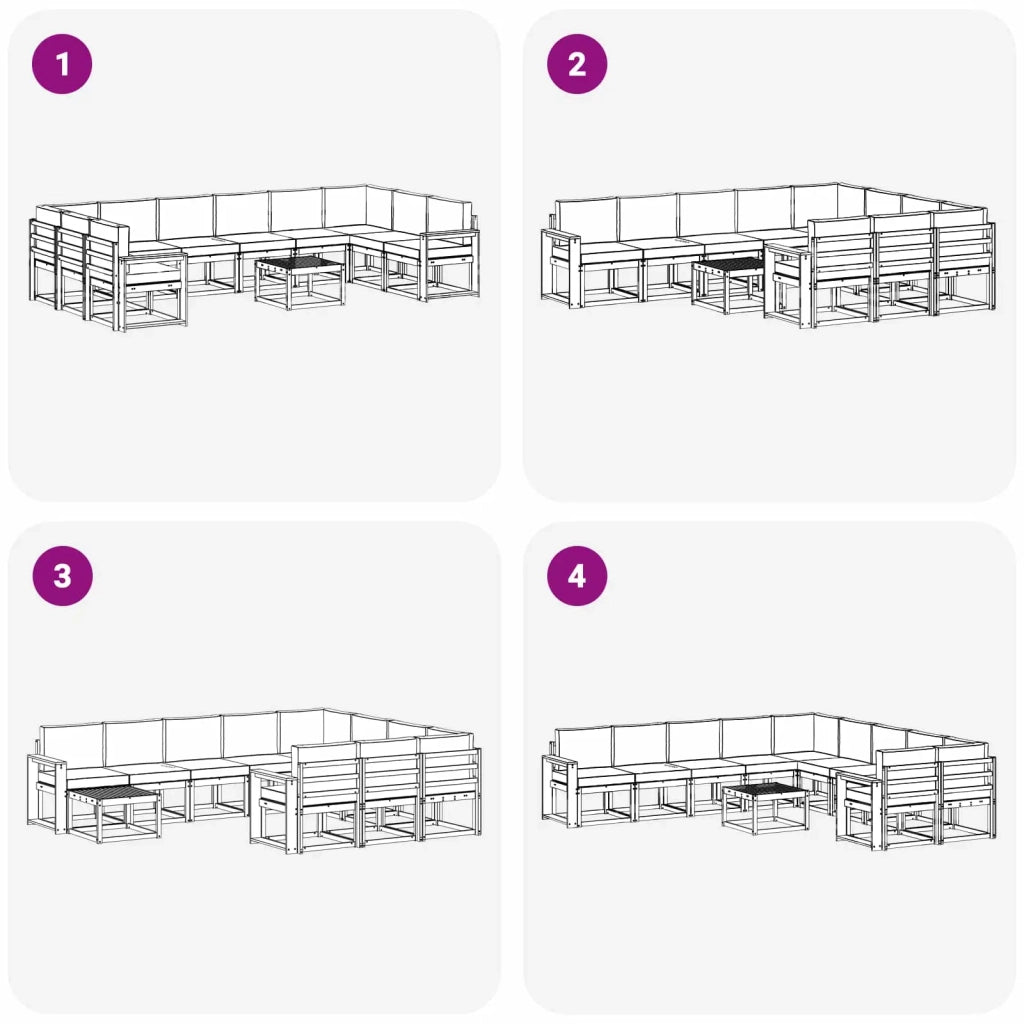 1

2

3

4