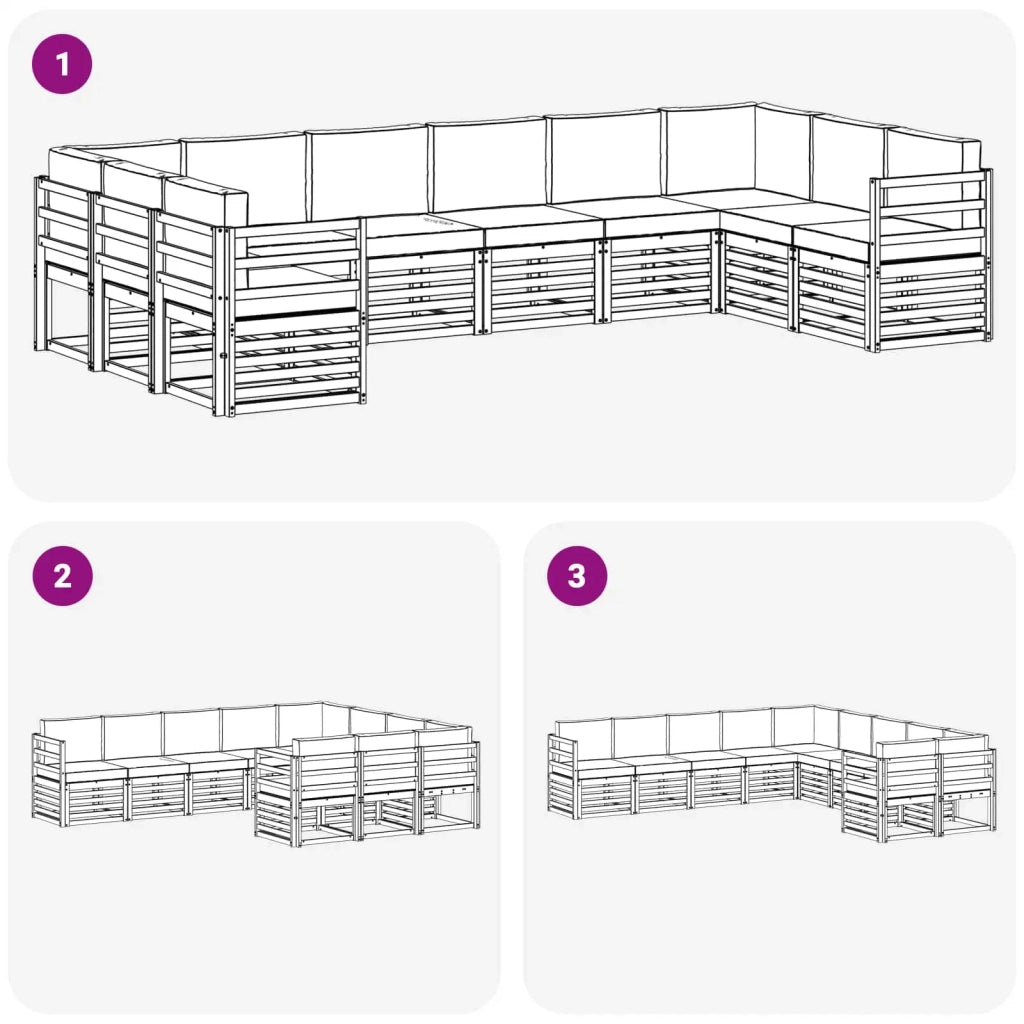 1

2

3