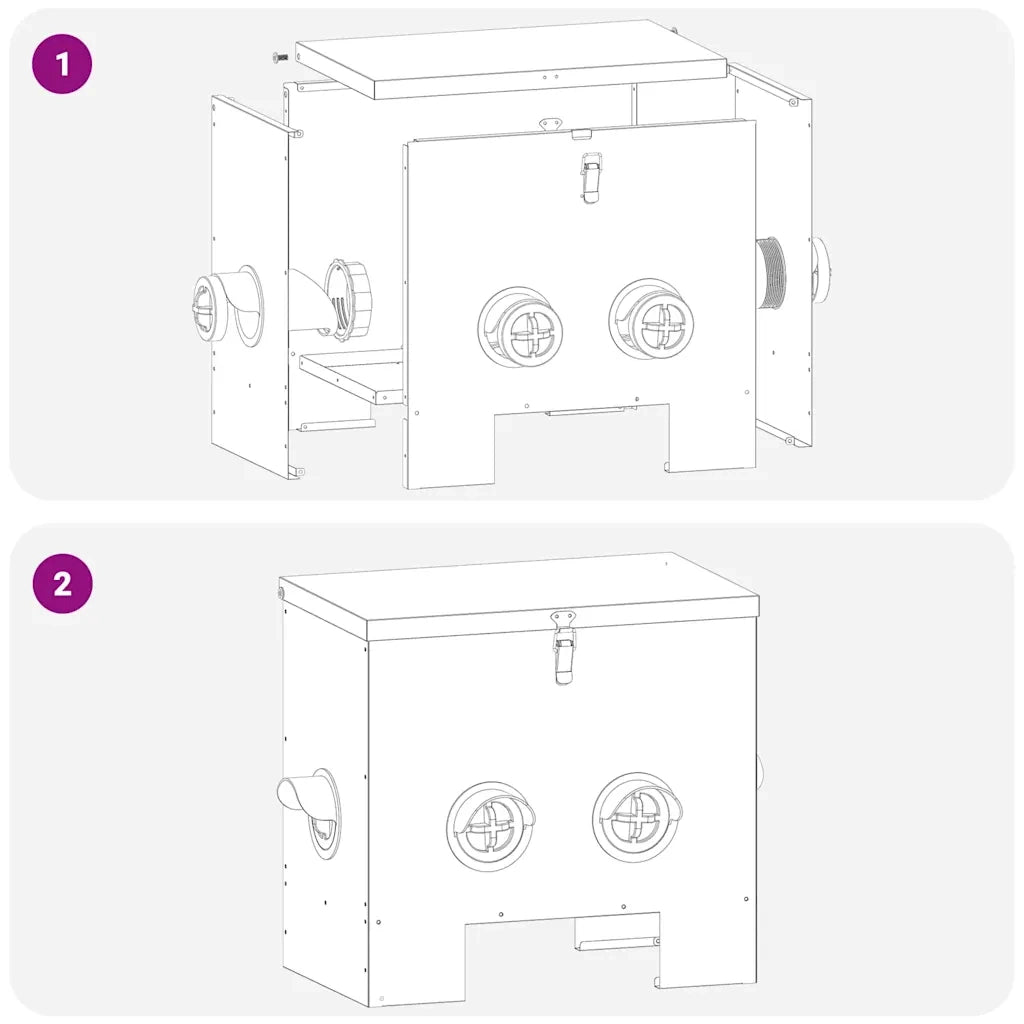 1

2