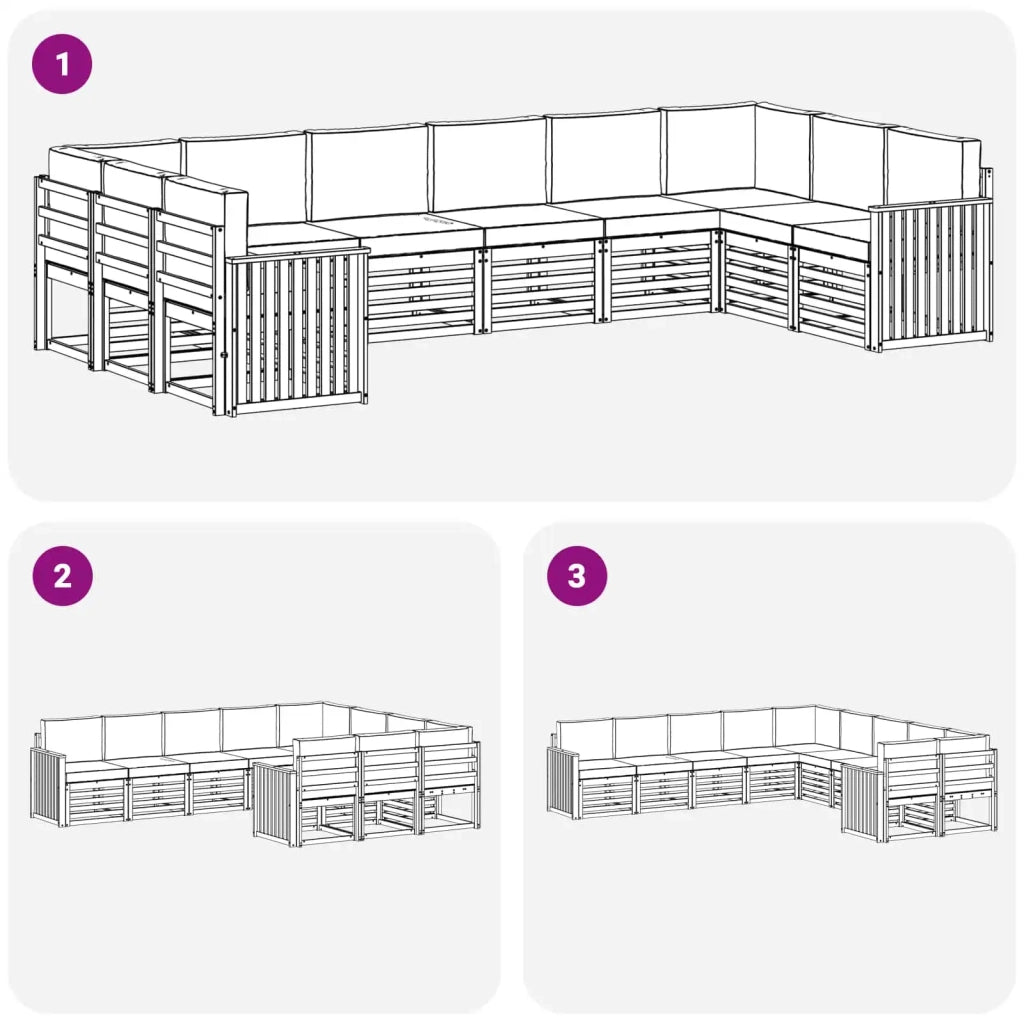 1

2

3