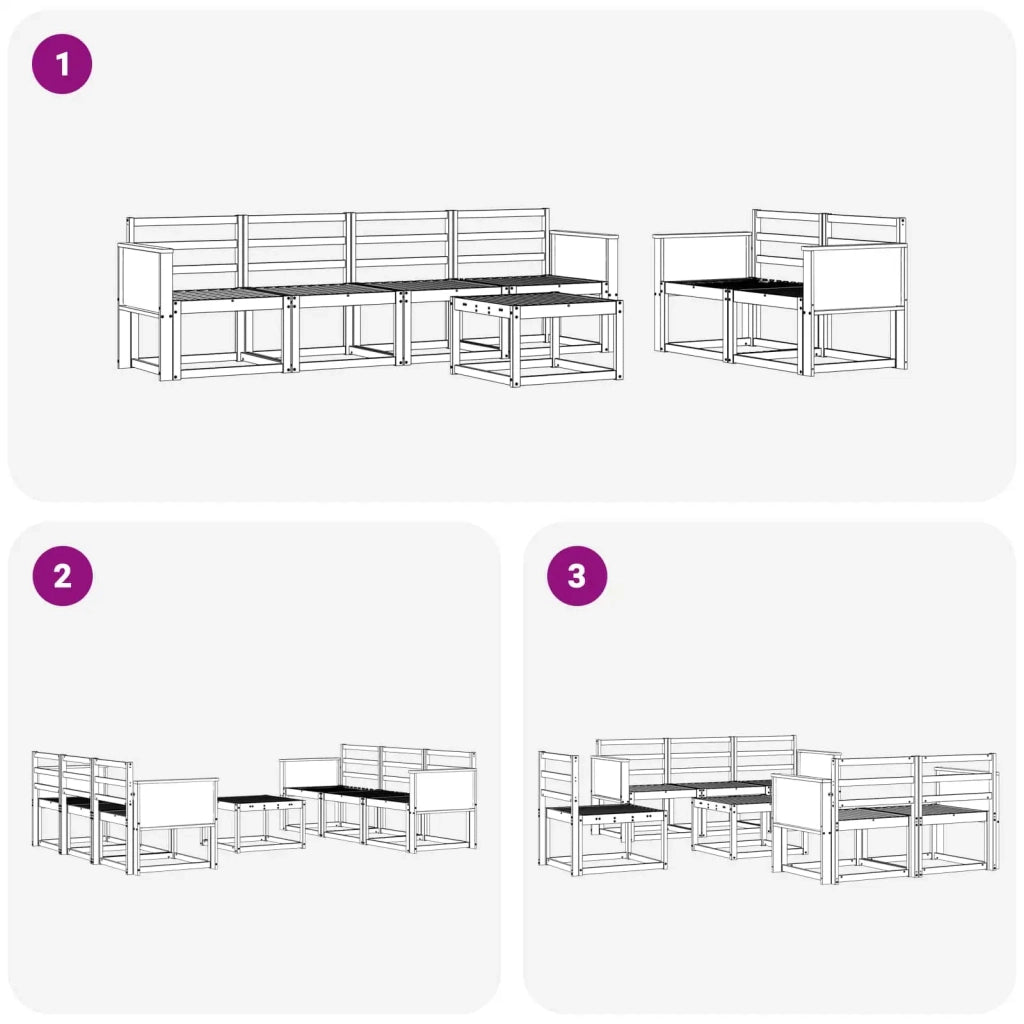 1

2

3