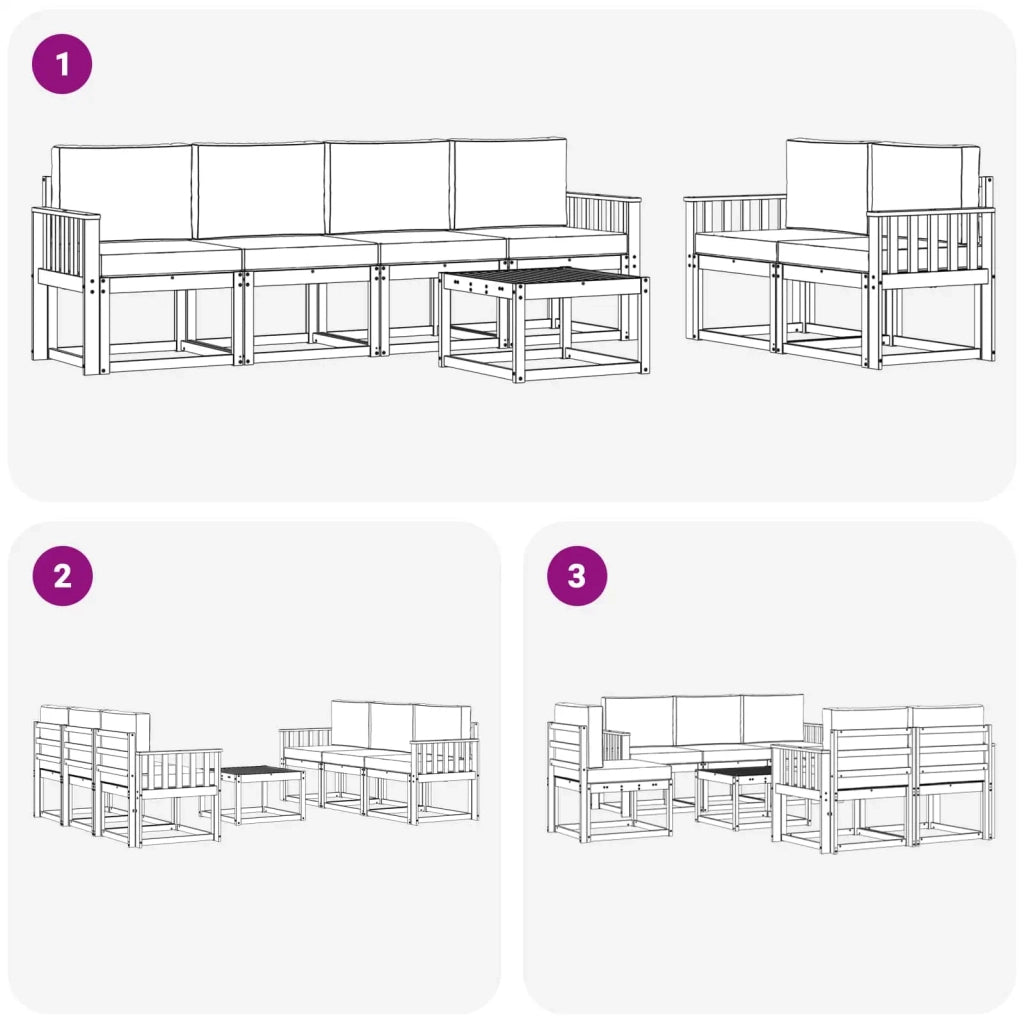 1

2

3