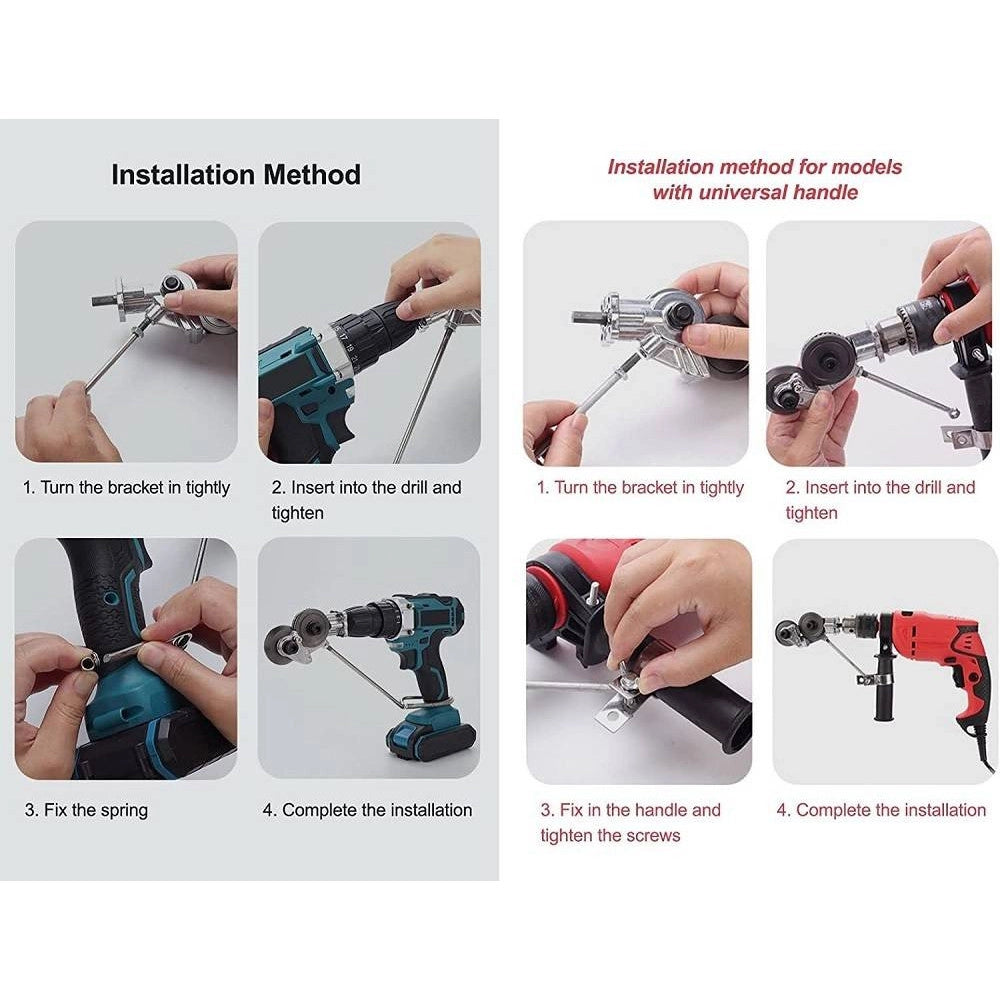 Installation Method

1. Turn the bracket in tightly

2. Insert into the drill and tighten

3. Fix the spring

4. Complete the installation

Installation method for models with universal handle

1. Turn the bracket in tightly

2. Insert into the drill and tighten

3. Fix in the handle and tighten the screws

4. Complete the installation