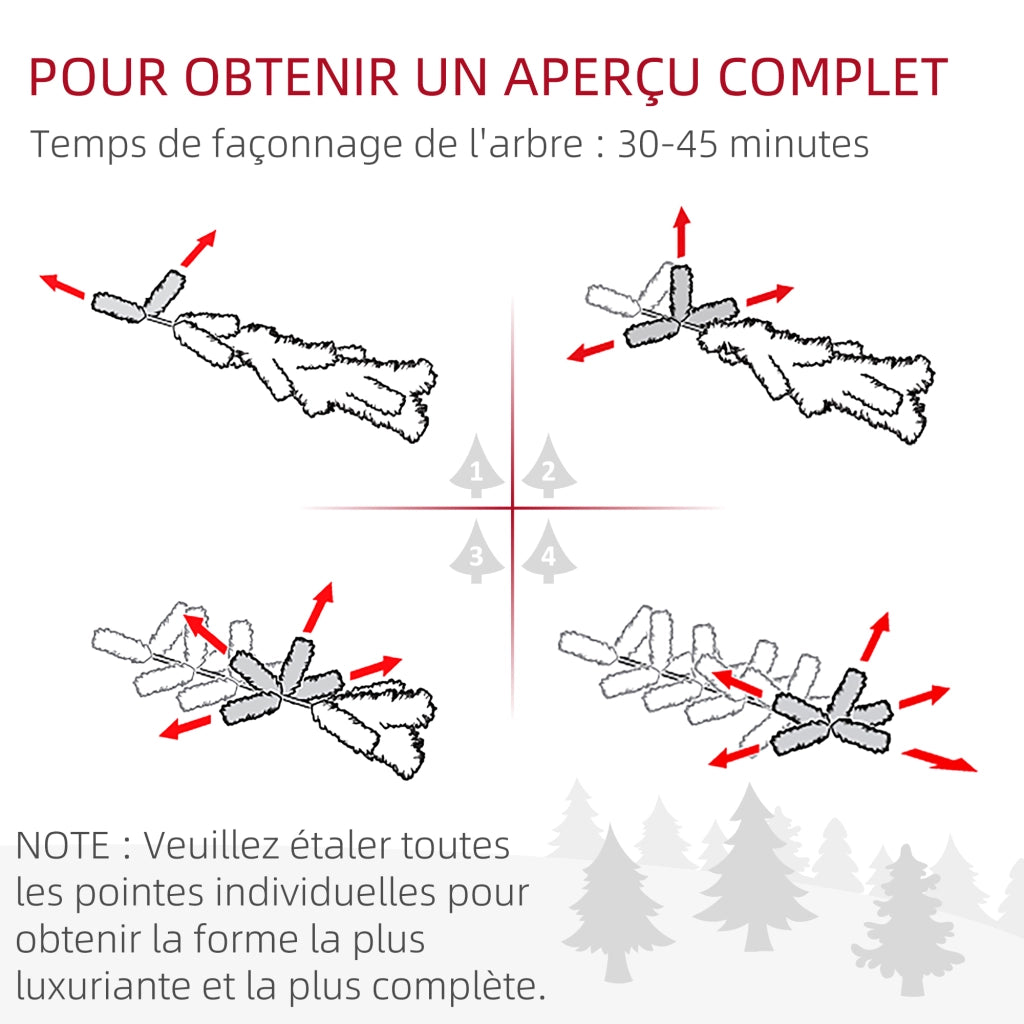 POUR OBTENIR UN APERÇU COMPLET
Temps de façonnage de l'arbre : 30-45 minutes

1
2
3
4

NOTE : Veuillez étaler toutes les pointes individuelles pour obtenir la forme la plus luxuriante et la plus complète.