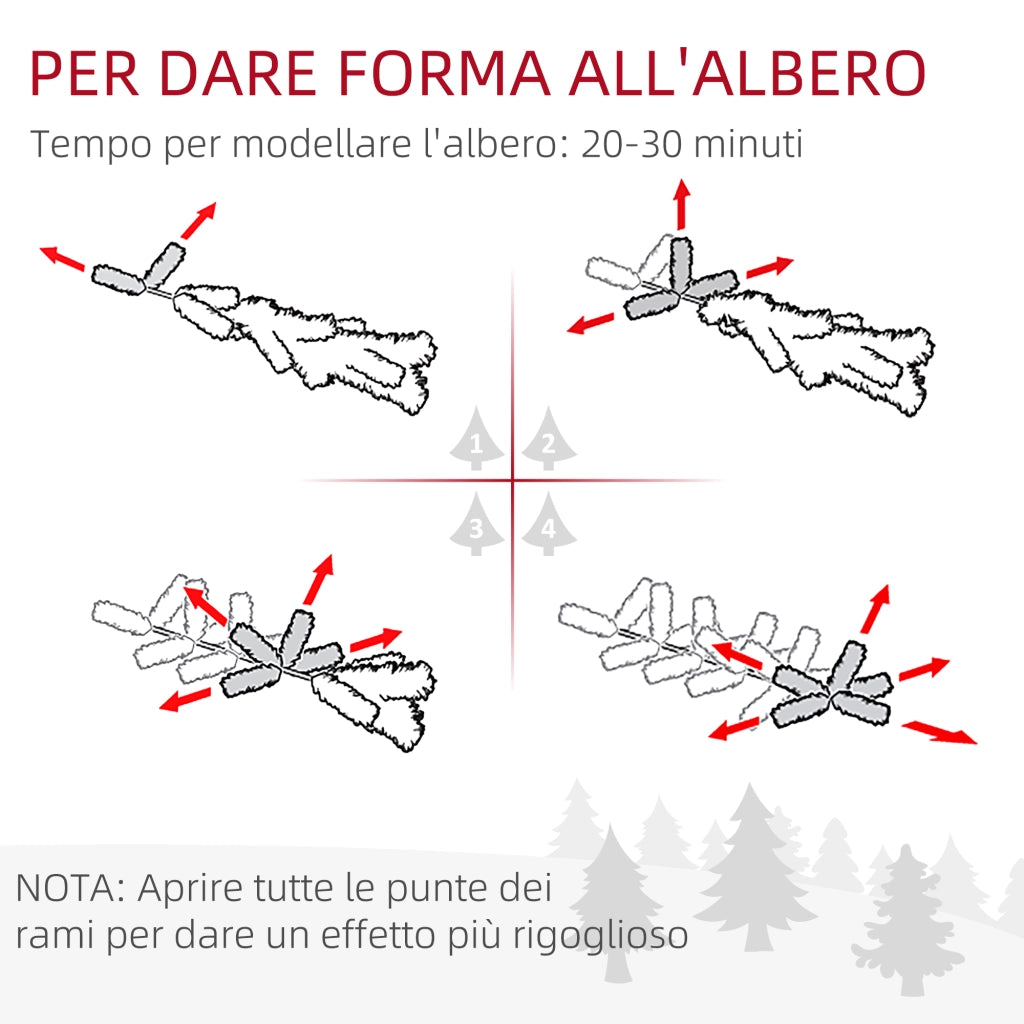 PER DARE FORMA ALL'ALBERO

Tempo per modellare l'albero: 20-30 minuti

1
2
3
4

NOTA: Aprire tutte le punte dei rami per dare un effetto più rigoglioso