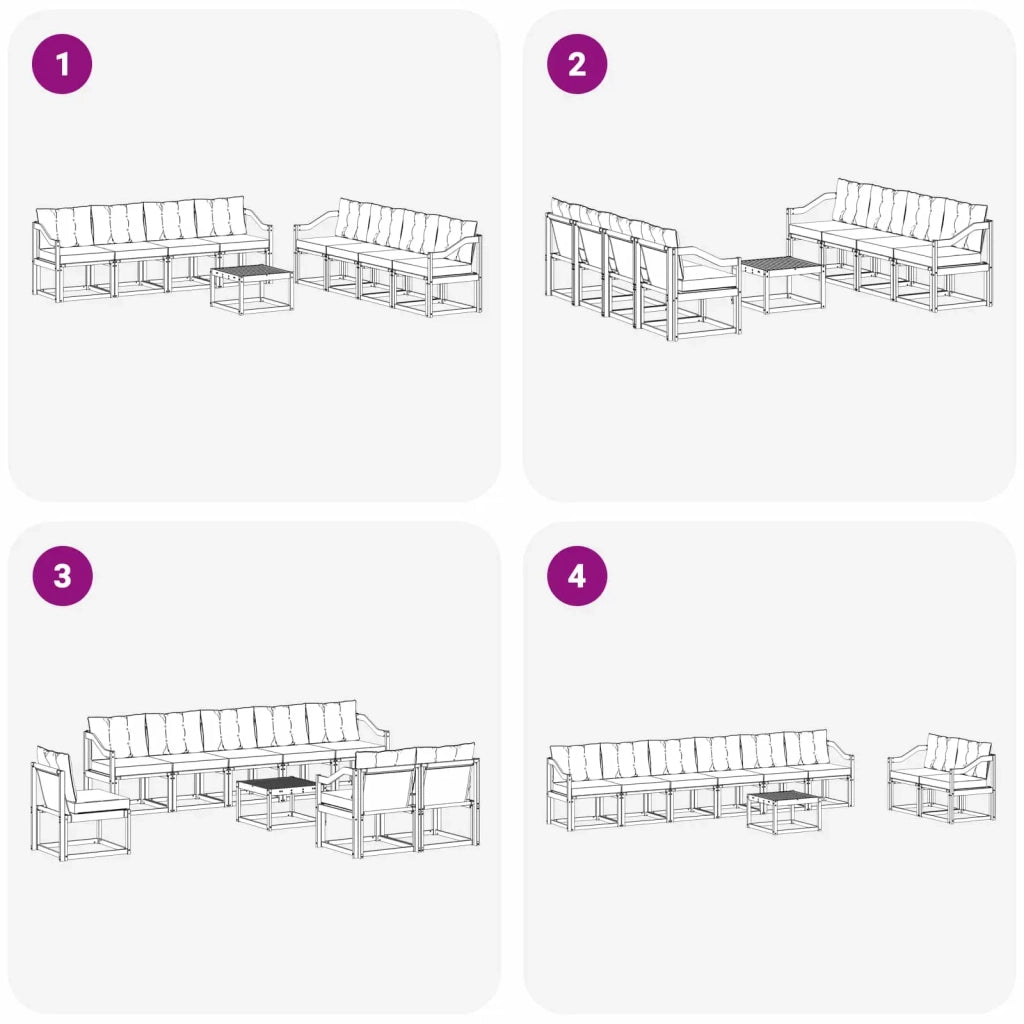 1

2

3

4