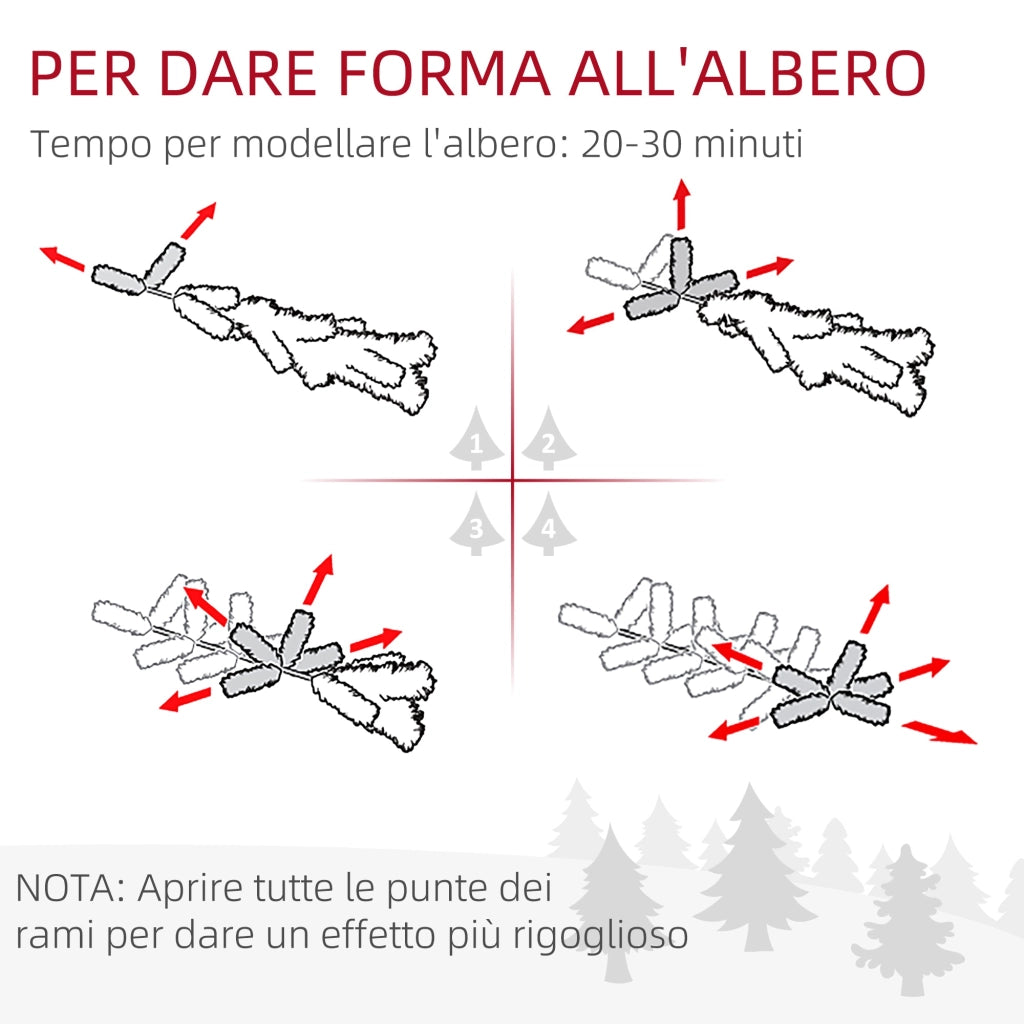 PER DARE FORMA ALL'ALBERO

Tempo per modellare l'albero: 20-30 minuti

1 2 3 4

NOTA: Aprire tutte le punte dei rami per dare un effetto più rigoglioso