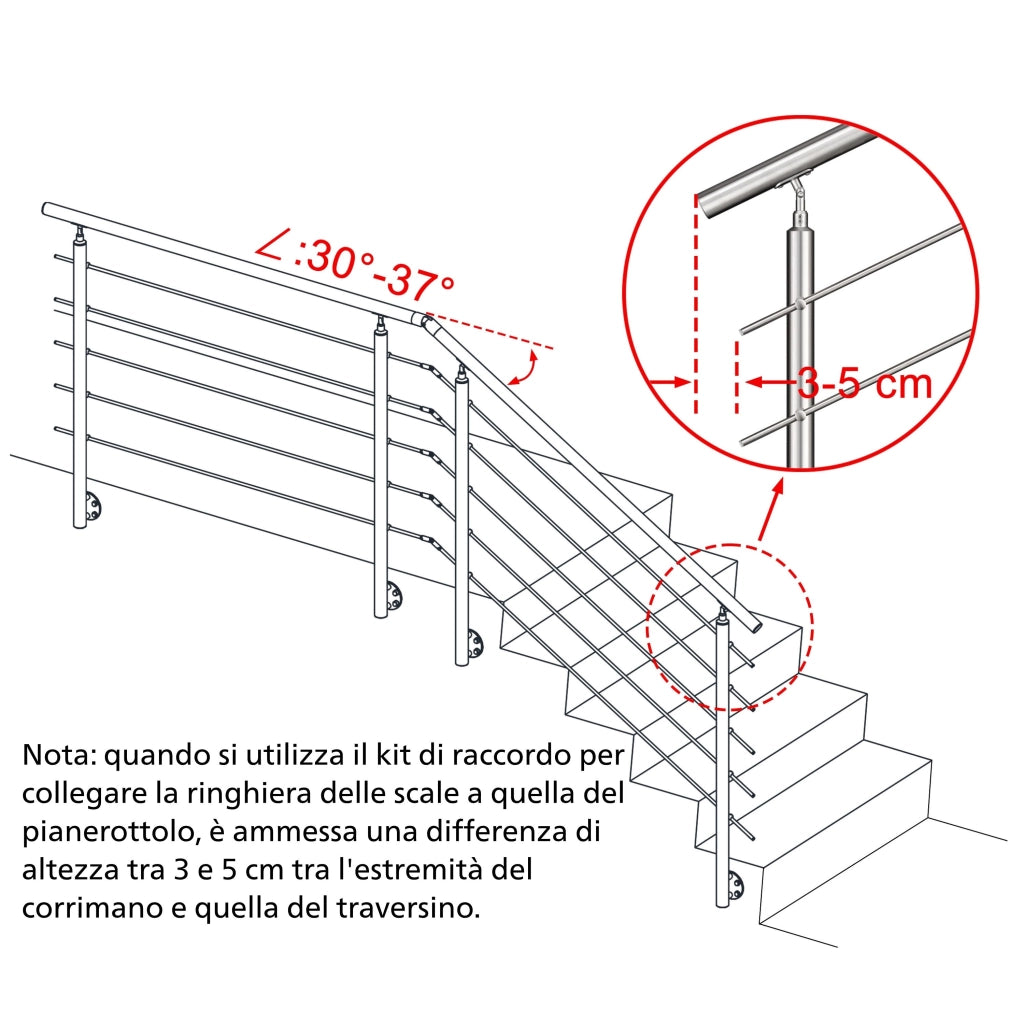 ∠:30°-37°

3-5 cm

Nota: quando si utilizza il kit di raccordo per collegare la ringhiera delle scale a quella del pianerottolo, è ammessa una differenza di altezza tra 3 e 5 cm tra l'estremità del corrimano e quella del traversino.