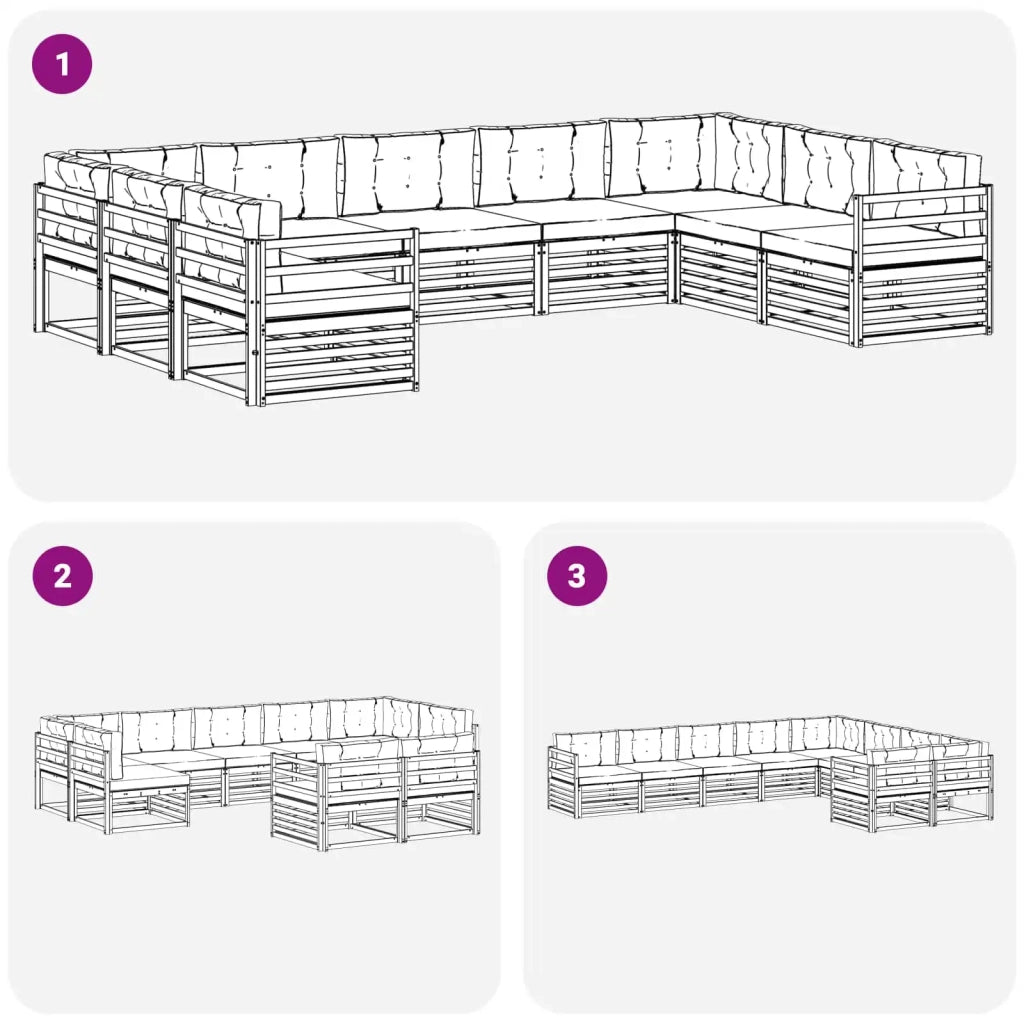 1

2

3