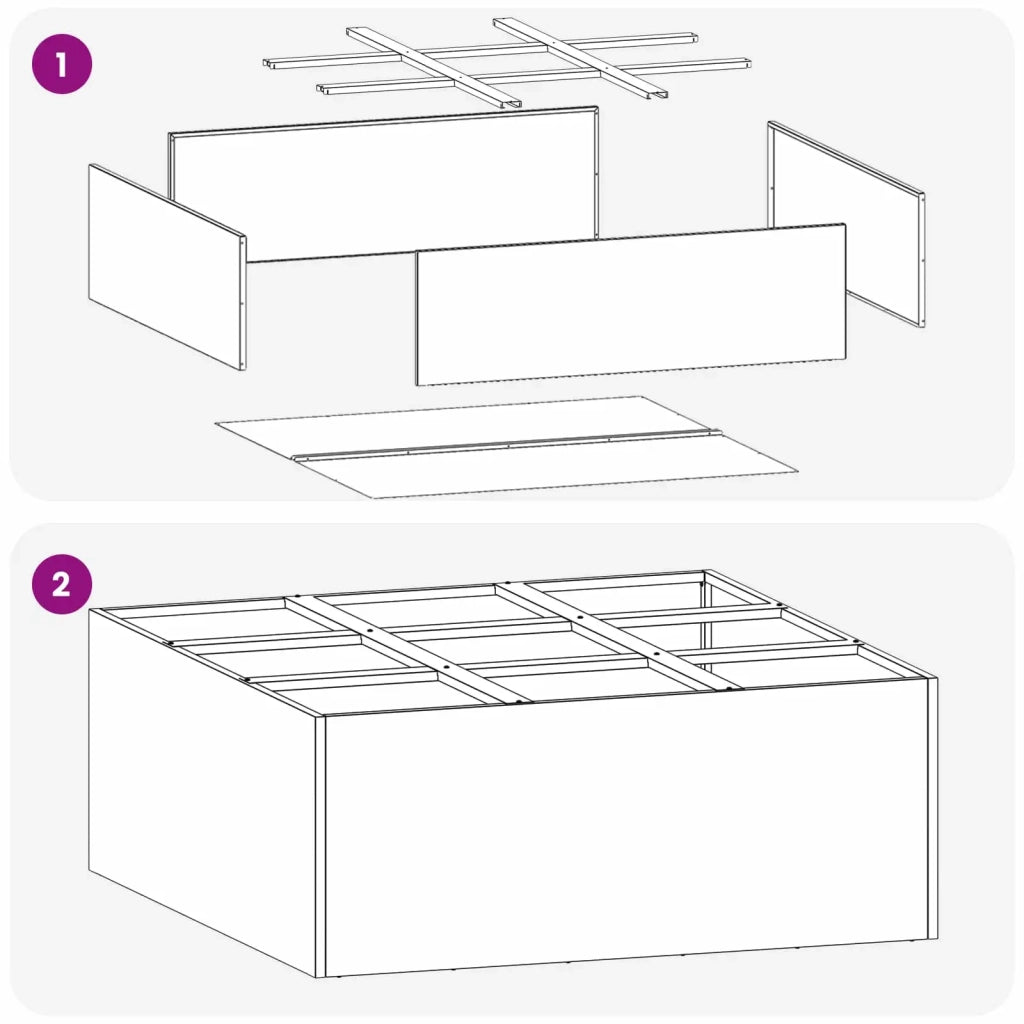 1

2