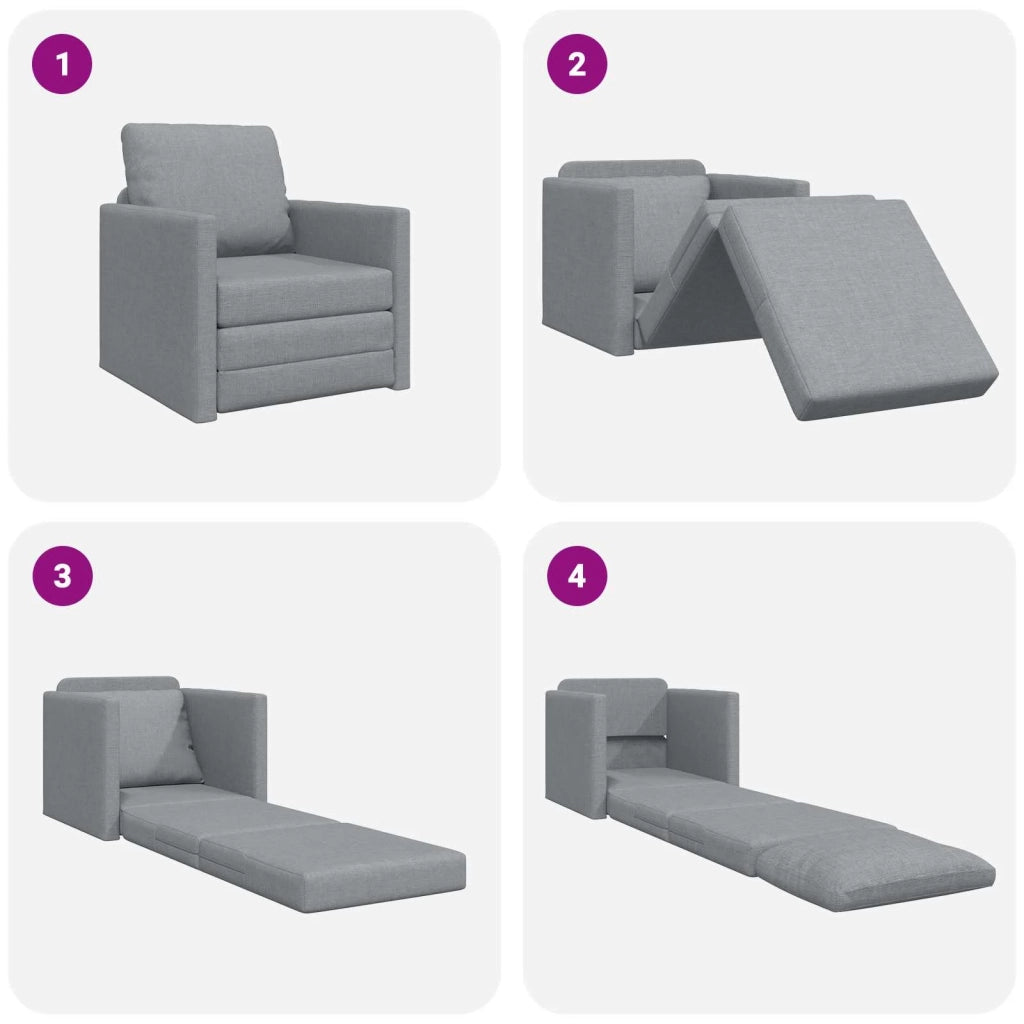 1

2

3

4