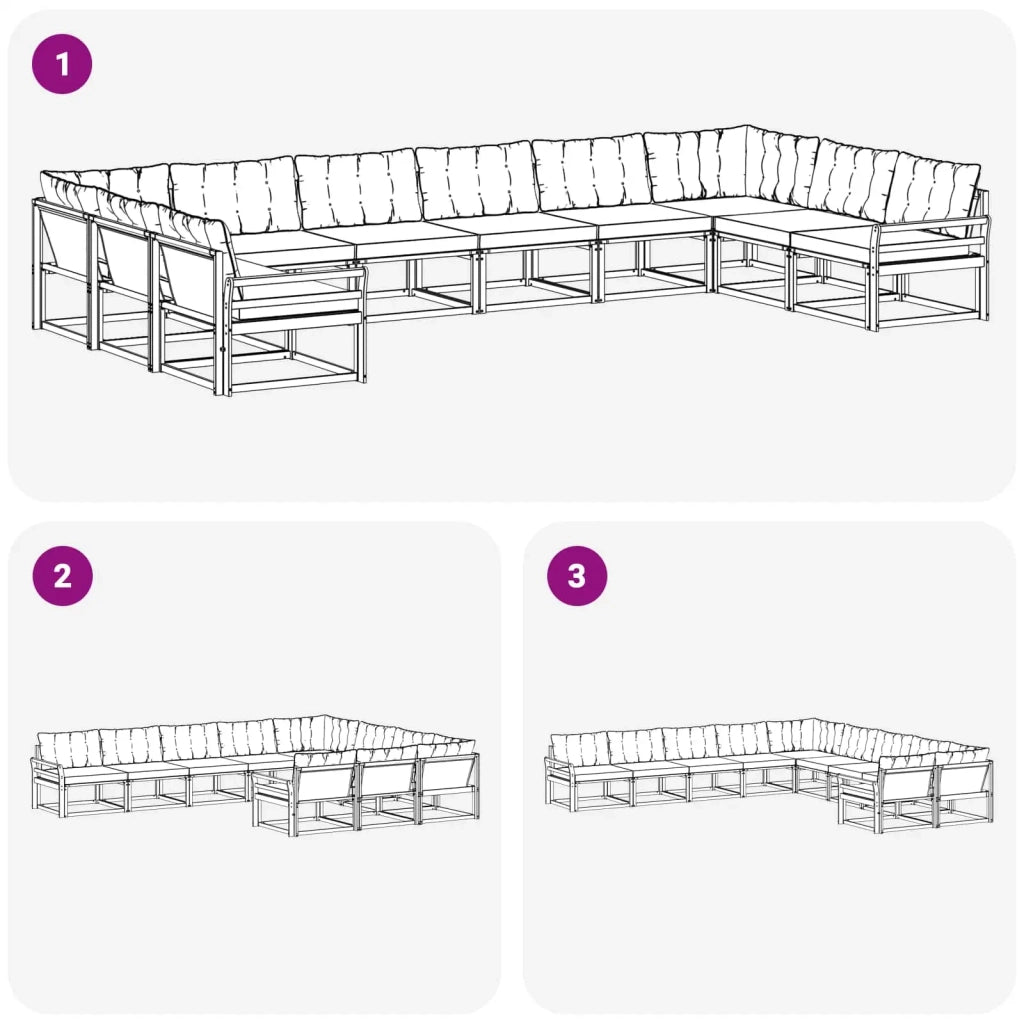 1

2

3