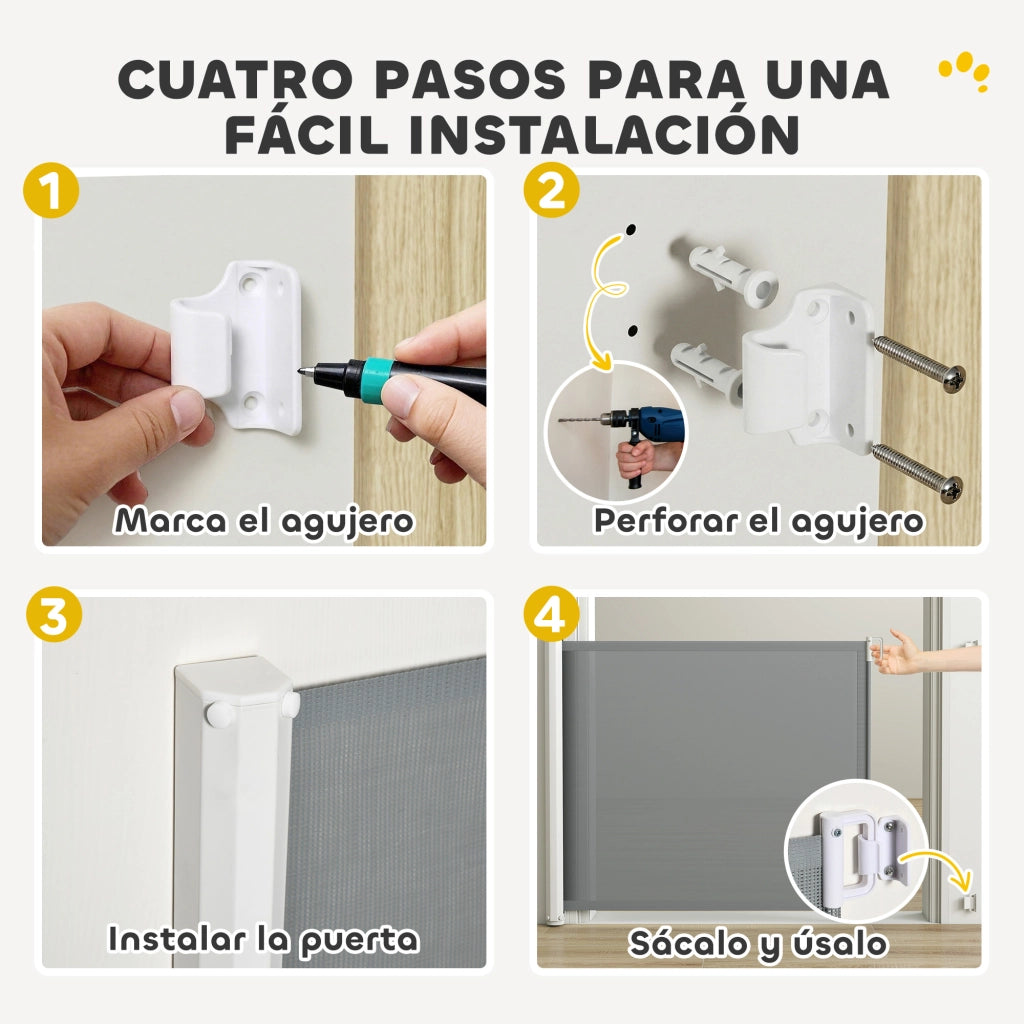 CUATRO PASOS PARA UNA FÁCIL INSTALACIÓN

1
Marca el agujero

2
Perforar el agujero

3
Instalar la puerta

4
Sácalo y úsalo