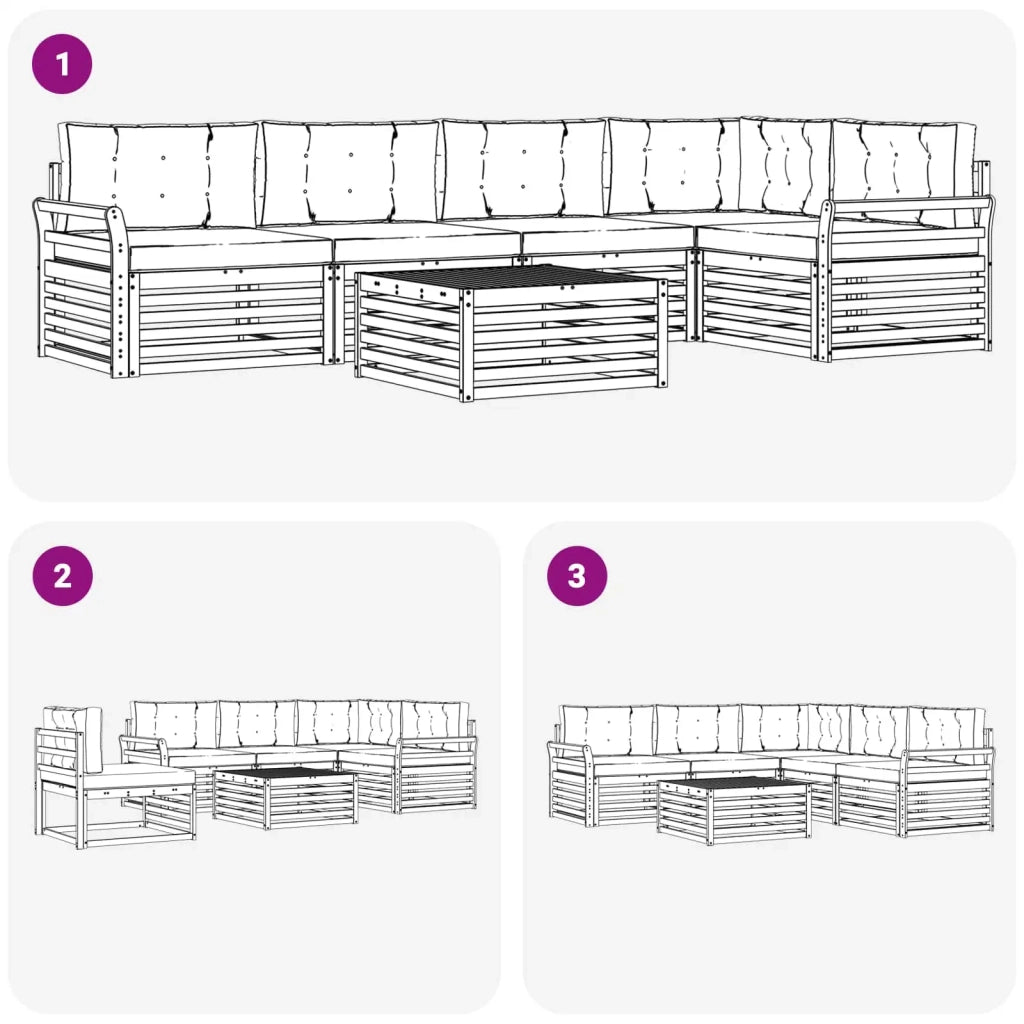 1

2

3