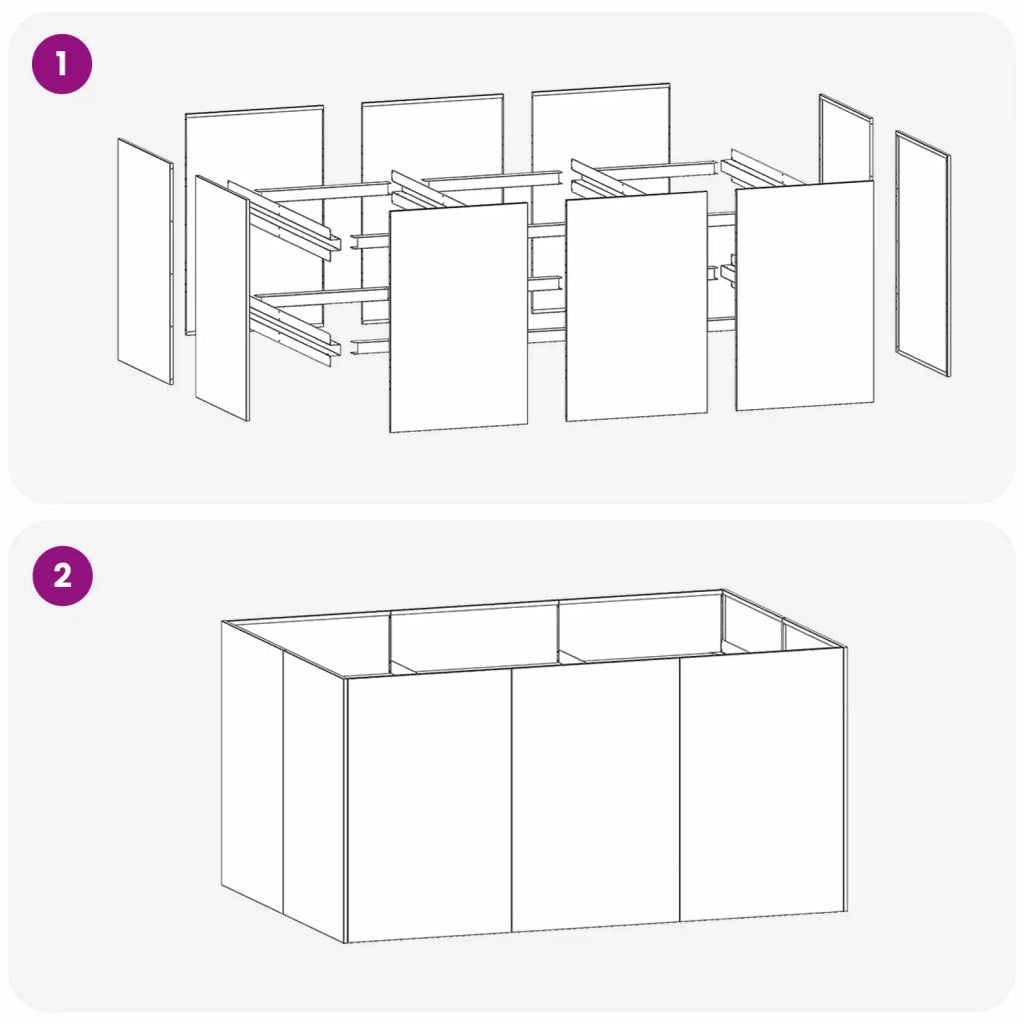 1

2