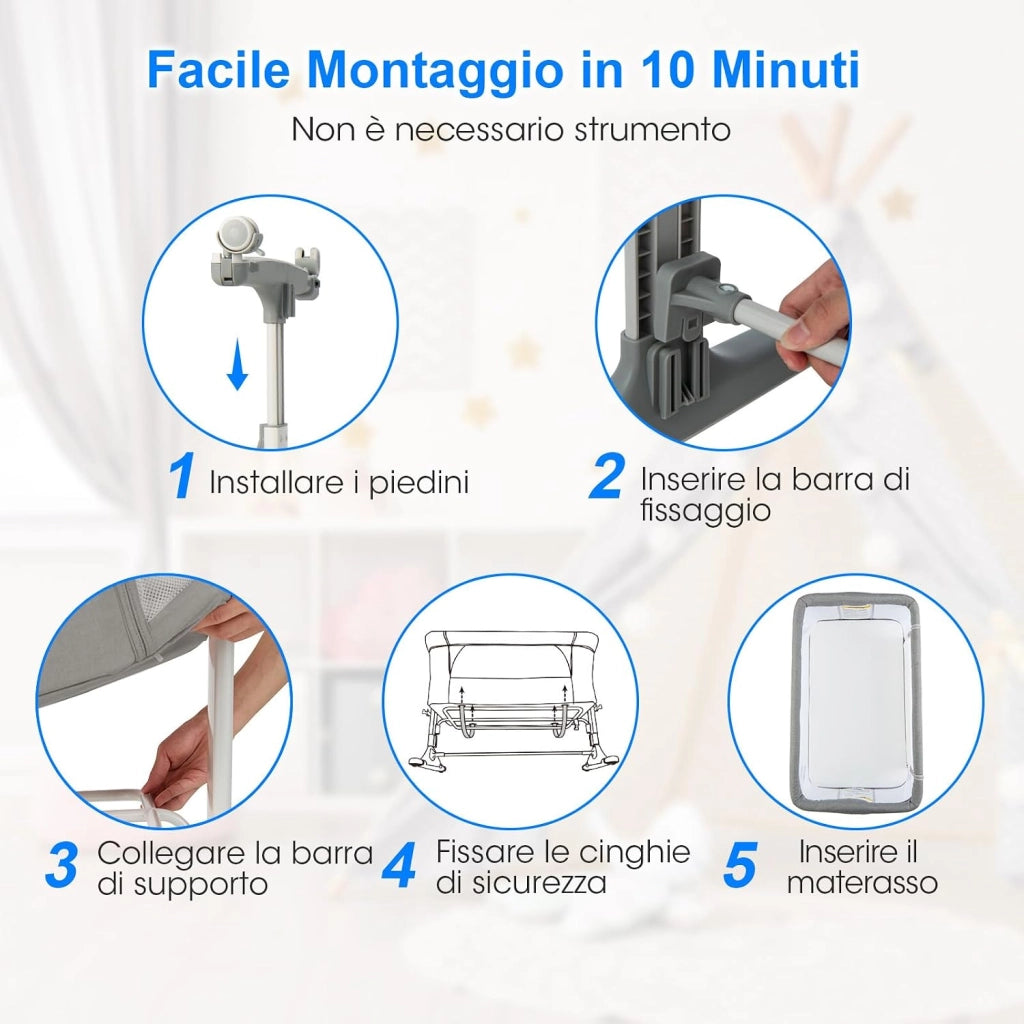 Facile Montaggio in 10 Minuti

Non è necessario strumento

1 Installare i piedini

2 Inserire la barra di fissaggio

3 Collegare la barra di supporto

4 Fissare le cinghie di sicurezza

5 Inserire il materasso