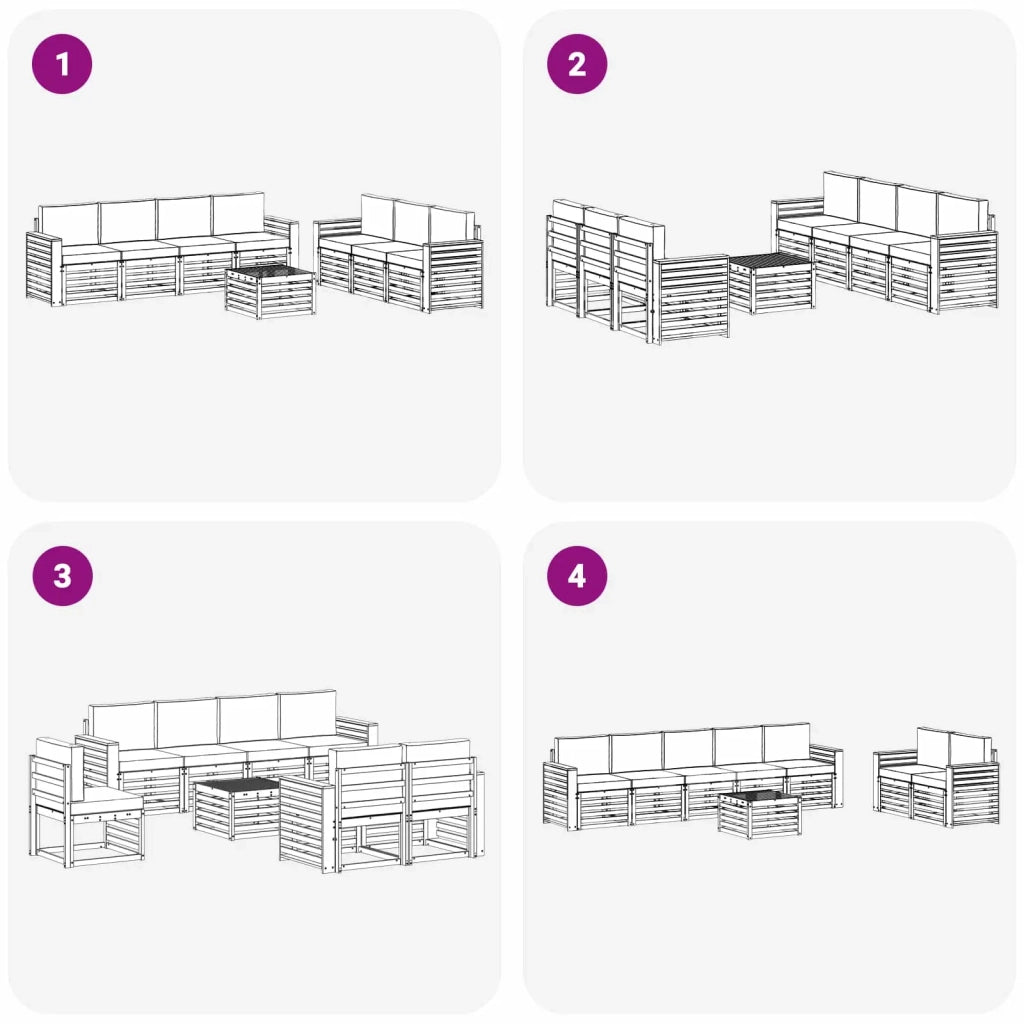 1

2

3

4