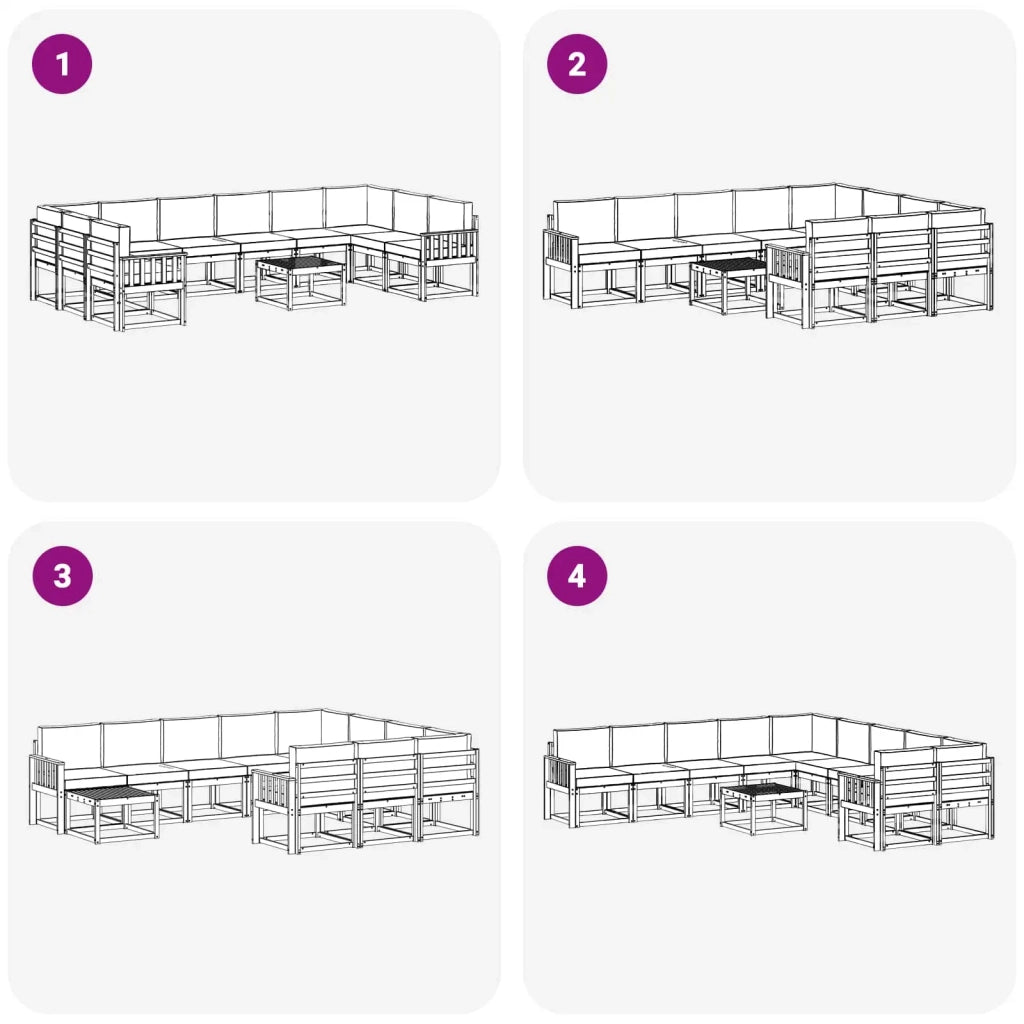 1

2

3

4