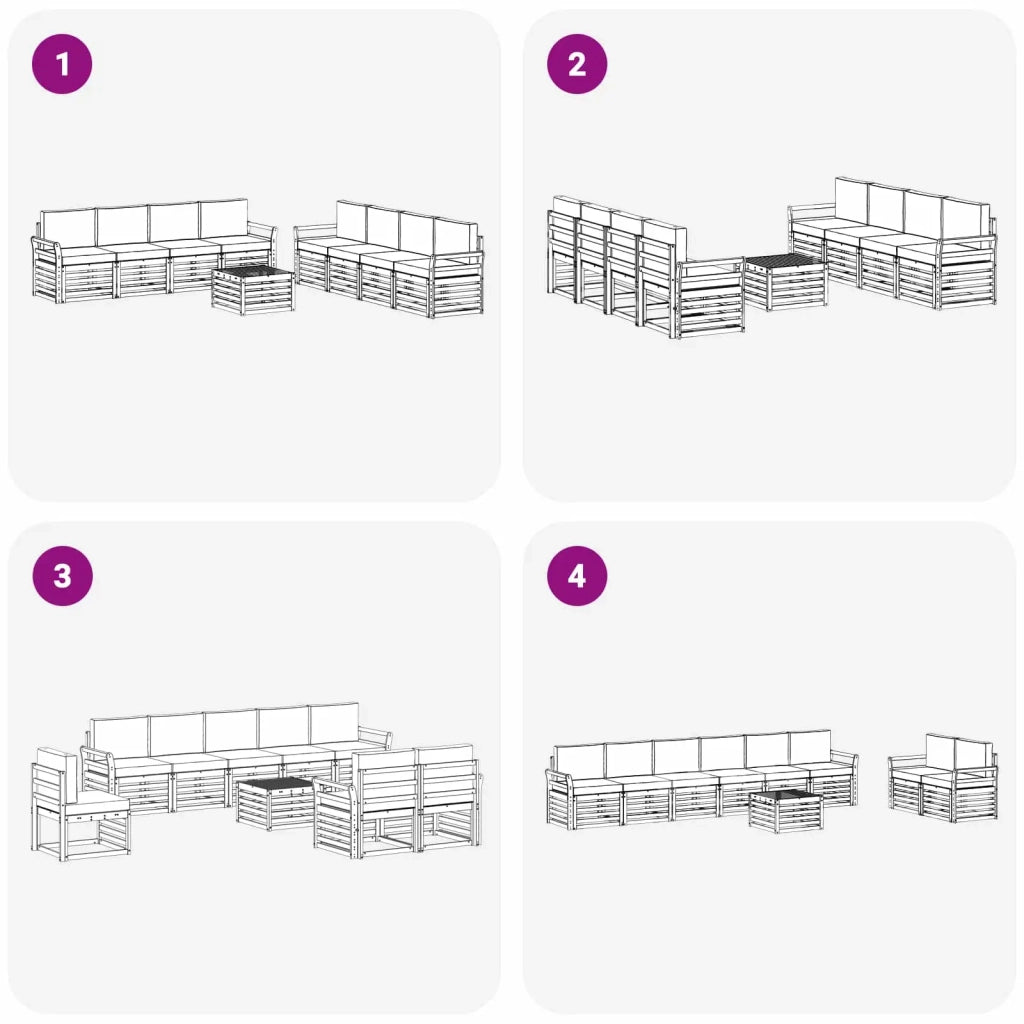 1

2

3

4