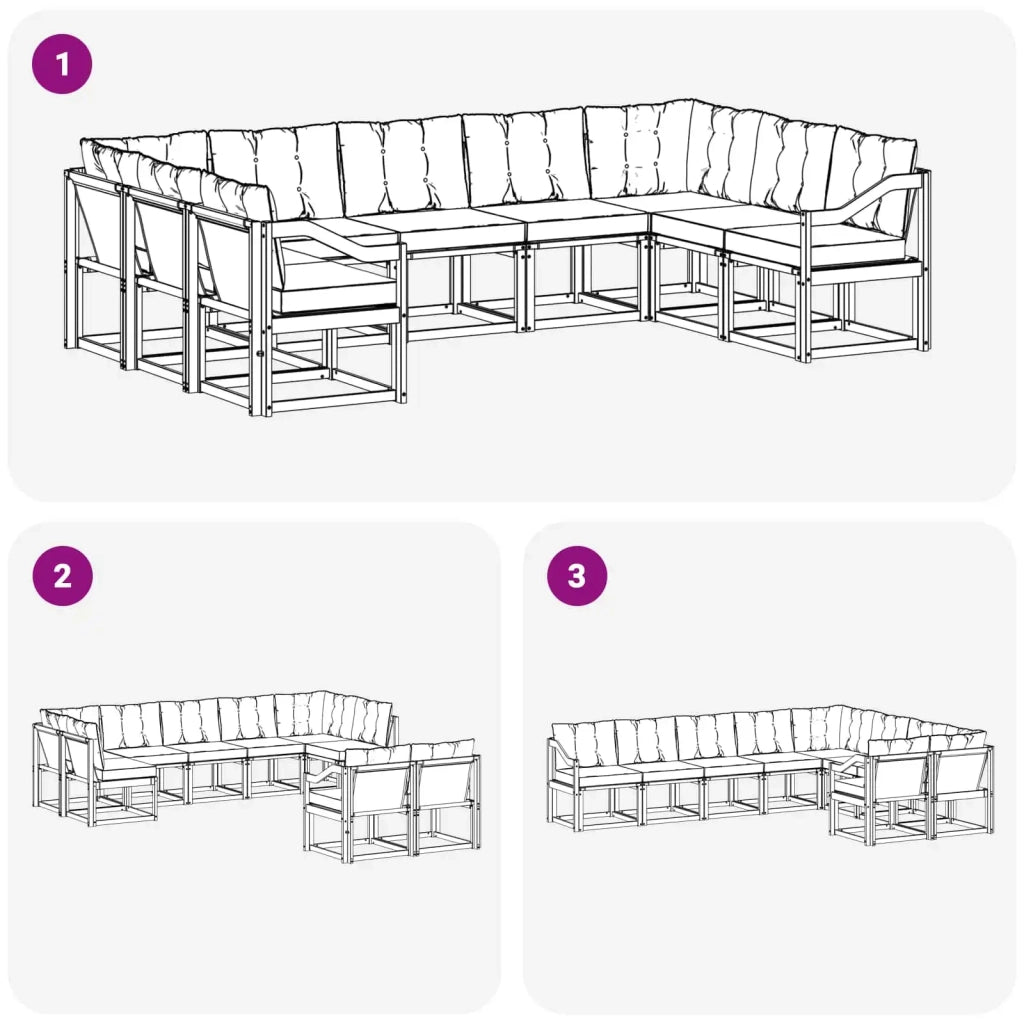 1

2

3