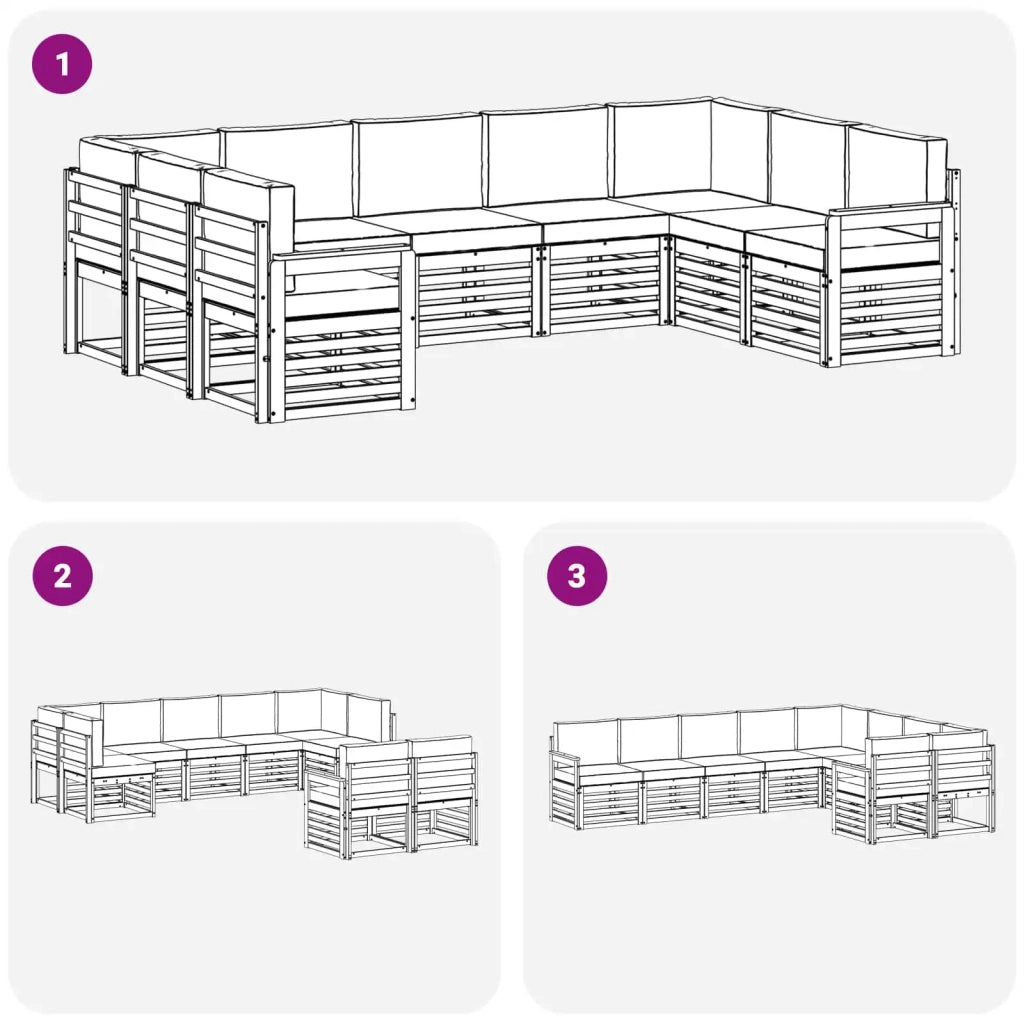 1

2

3