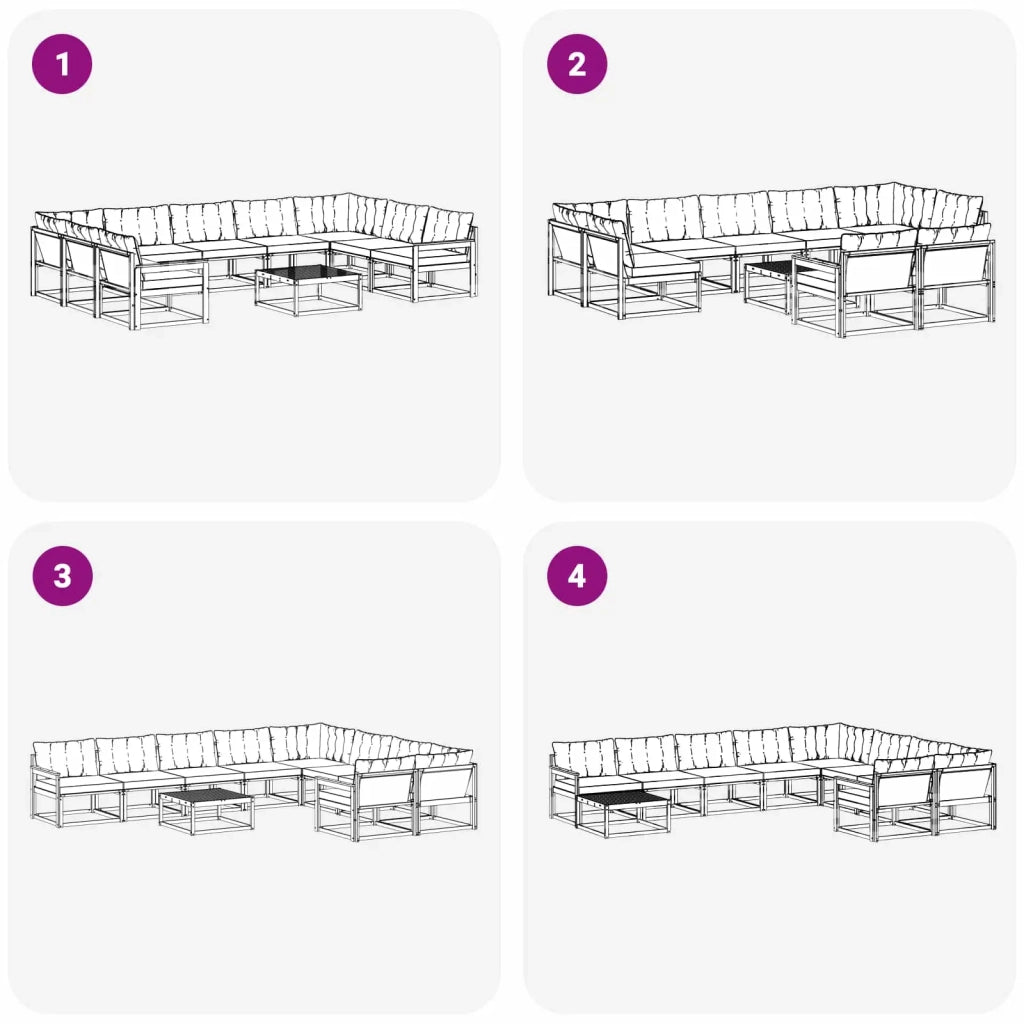 1

2

3

4