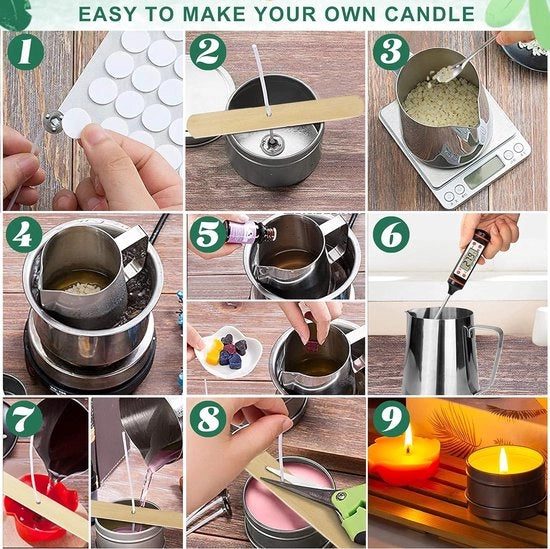 EASY TO MAKE YOUR OWN CANDLE

1

2

3

4

5

6

7

8

9