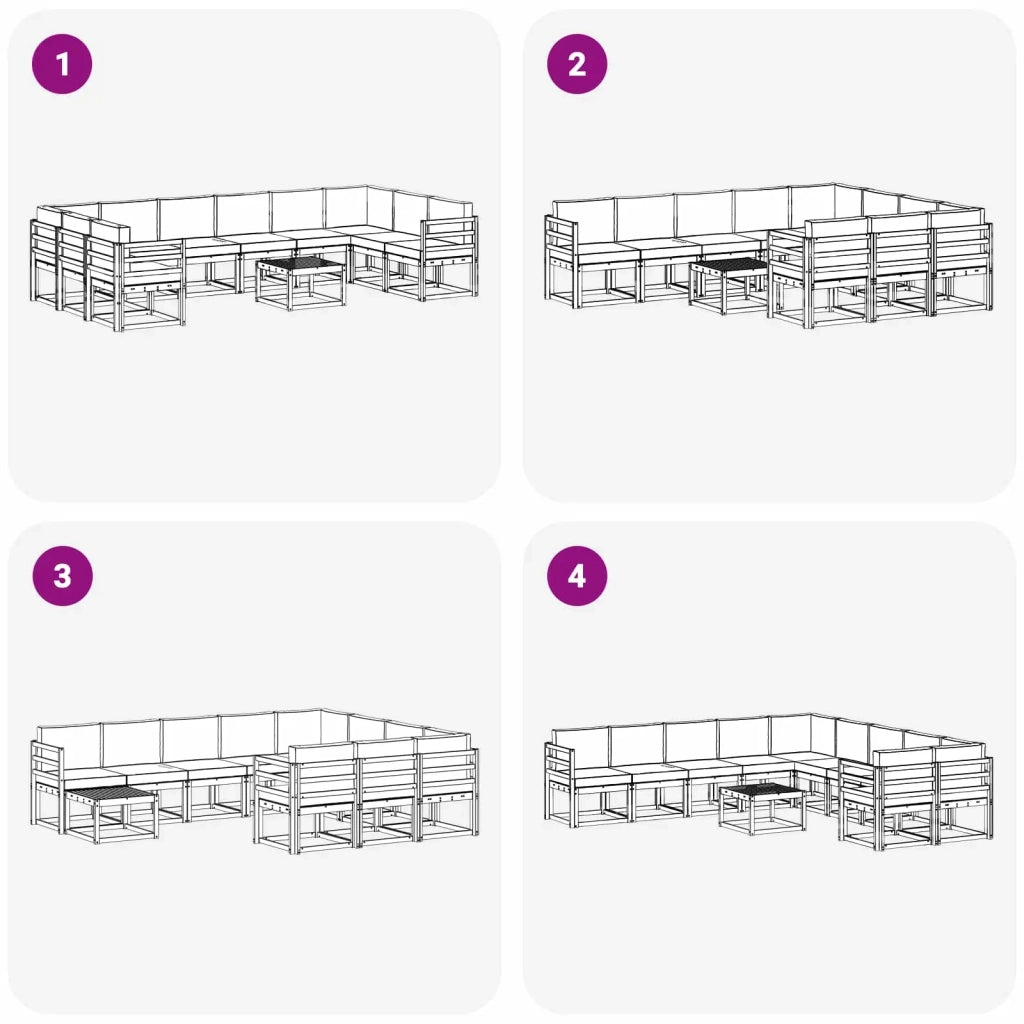 1

2

3

4